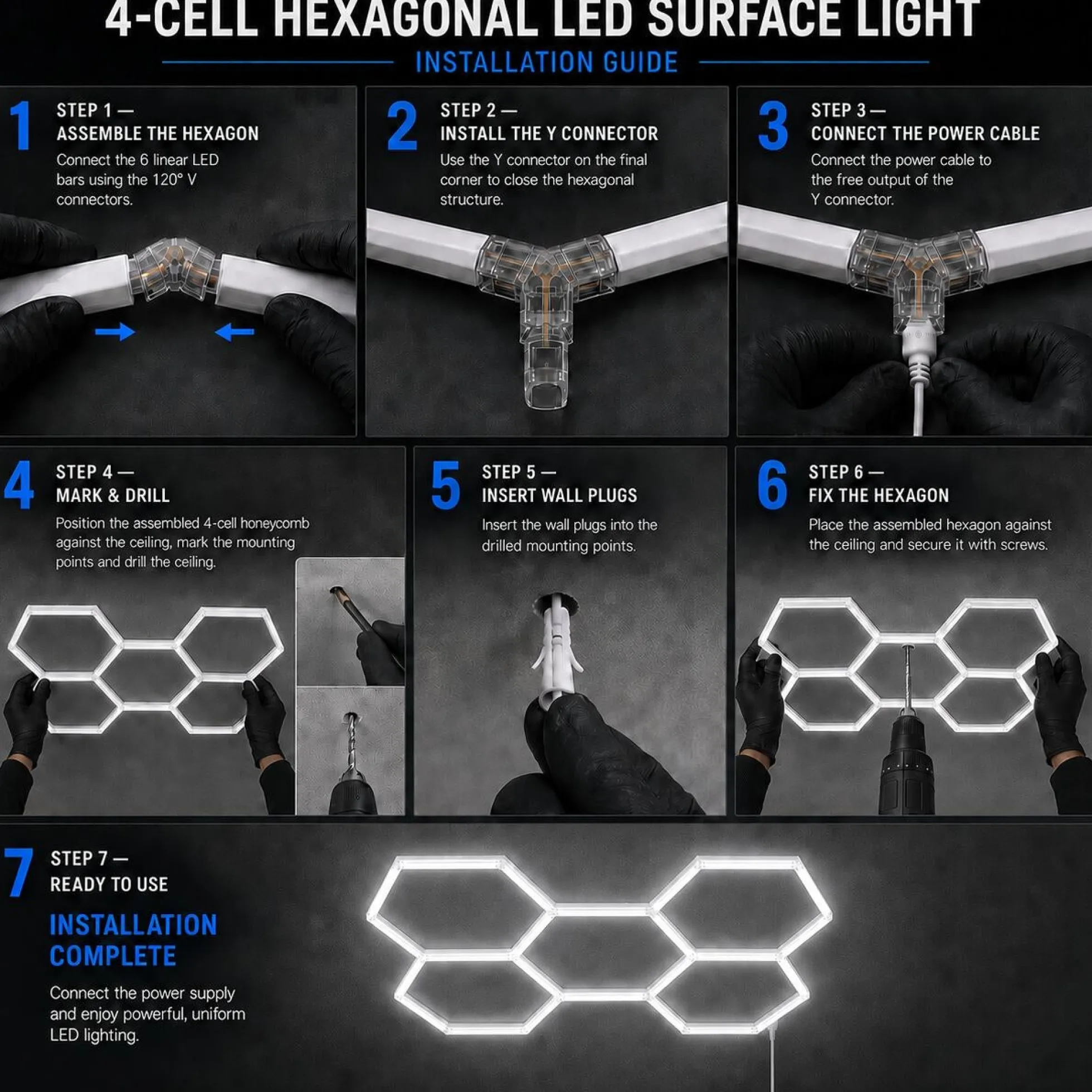 4-CELL HEXAGONAL LED SURFACE LIGHT

INSTALLATION GUIDE

1

STEP 1 —
ASSEMBLE THE HEXAGON

Connect the 6 linear LED bars using the 120° V connectors.

2

STEP 2 —
INSTALL THE Y CONNECTOR

Use the Y connector on the final corner to close the hexagonal structure.

3

STEP 3 —
CONNECT THE POWER CABLE

Connect the power cable to the free output of the Y connector.

4

STEP 4 —
MARK & DRILL

Position the assembled 4-cell honeycomb against the ceiling, mark the mounting points and drill the ceiling.

5

STEP 5 —
INSERT WALL PLUGS

Insert the wall plugs into the drilled mounting points.

6

STEP 6 —
FIX THE HEXAGON

Place the assembled hexagon against the ceiling and secure it with screws.

7

STEP 7 —
READY TO USE

INSTALLATION COMPLETE

Connect the power supply and enjoy powerful, uniform LED lighting.